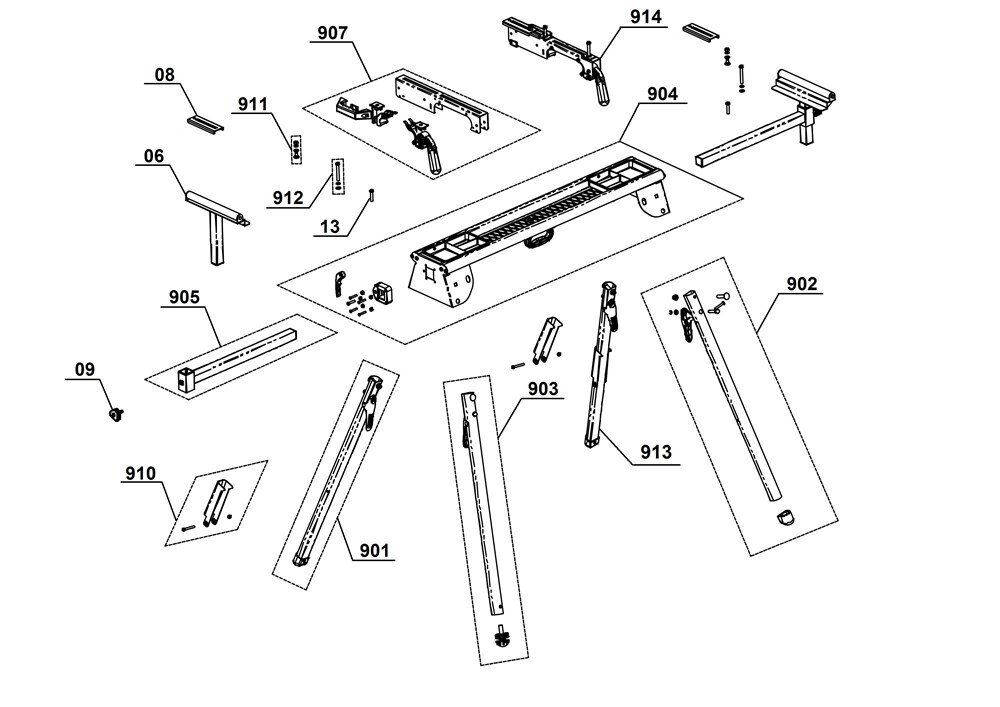 907
914
08
911
904
06
912
13
905
902
09
903
913
910
901